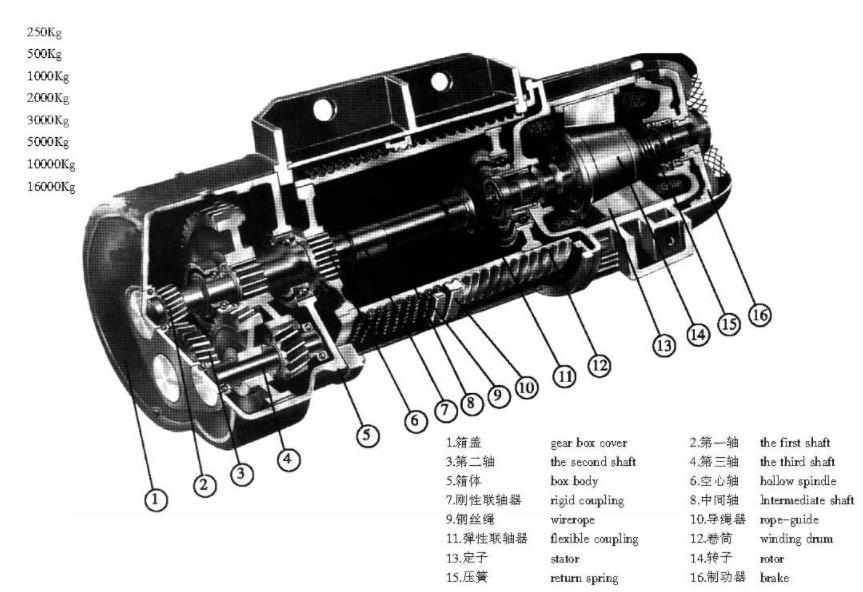 250Kg
500Kg
1000Kg
2000Kg
3000Kg
5000Kg
10000Kg
16000Kg

1 2 3 4 5 6 7 8 9 10 11 12 13 14 15 16

| | | | |
|---|---|---|---|
| 1.箱盖 | gear box cover | 2.第一轴 | the first shaft |
| 3.第二轴 | the second shaft | 4.第三轴 | the third shaft |
| 5.箱体 | box body | 6.空心轴 | hollow spindle |
| 7.刚性联轴器 | rigid coupling | 8.中间轴 | Intermediate shaft |
| 9.钢丝绳 | wirerope | 10.导绳器 | rope-guide |
| 11.弹性联轴器 | flexible coupling | 12.卷筒 | winding drum |
| 13.定子 | stator | 14.转子 | rotor |
| 15.压簧 | return spring | 16.制动器 | brake |